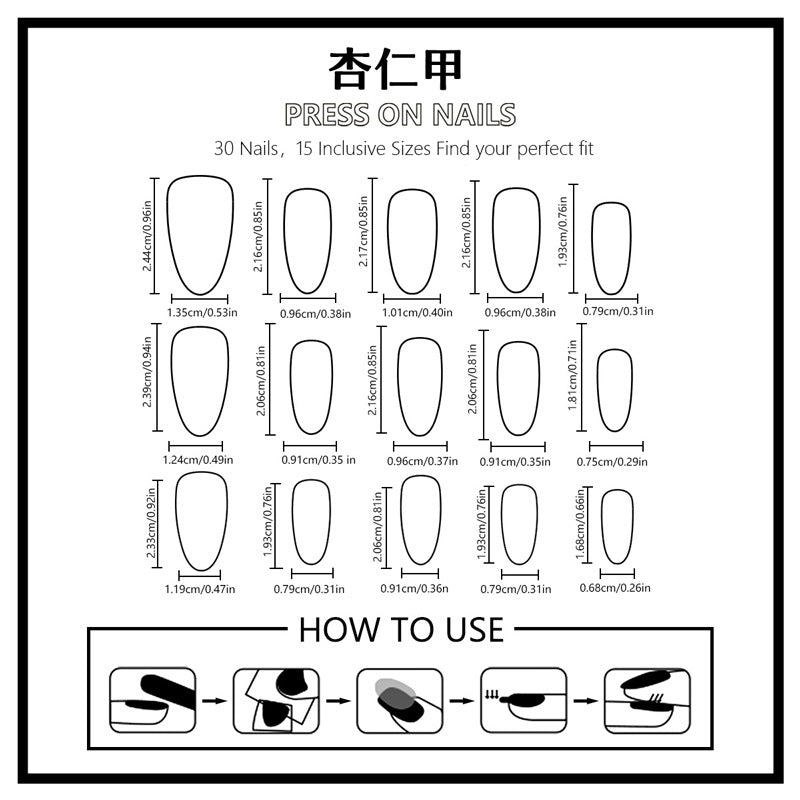 杏仁甲

PRESS ON NAILS

30 Nails，15 Inclusive Sizes Find your perfect fit

2.44cm/0.96in
1.35cm/0.53in

2.16cm/0.85in
0.96cm/0.38in

2.17cm/0.85in
1.01cm/0.40in

2.16cm/0.85in
0.96cm/0.38in

1.93cm/0.76in
0.79cm/0.31in

2.39cm/0.94in
1.24cm/0.49in

2.06cm/0.81in
0.91cm/0.35 in

2.16cm/0.85in
0.96cm/0.37in

2.06cm/0.81in
0.91cm/0.35in

1.81cm/0.71in
0.75cm/0.29in

2.33cm/0.92in
1.19cm/0.47in

1.93cm/0.76in
0.79cm/0.31in

2.06cm/0.81in
0.91cm/0.36n

1.93cm/0.76in
0.79cm/0.31in

1.68cm/0.66in
0.68cm/0.26in

HOW TO USE